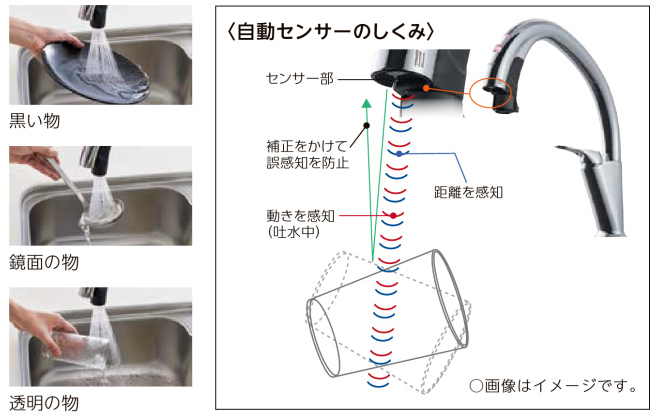 黒い物

鏡面の物

透明の物

〈自動センサーのしくみ〉

センサー部

補正をかけて誤感知を防止

距離を感知

動きを感知（吐水中）

○画像はイメージです。