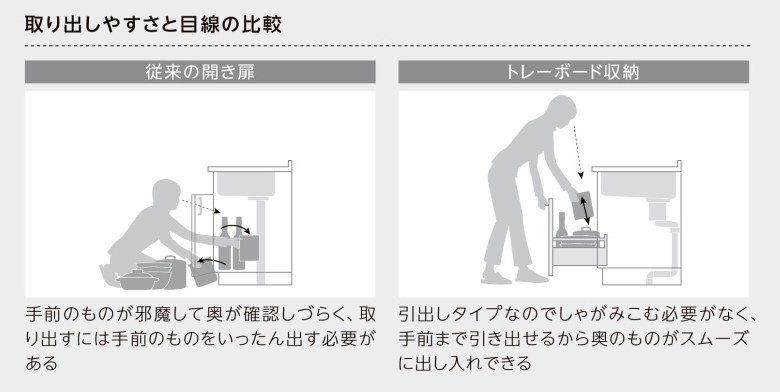 取り出しやすさと目線の比較

従来の開き扉

手前のものが邪魔して奥が確認しづらく、取り出すには手前のものをいったん出す必要がある

トレーボード収納

引出しタイプなのでしゃがみこむ必要がなく、手前まで引き出せるから奥のものがスムーズに出し入れできる